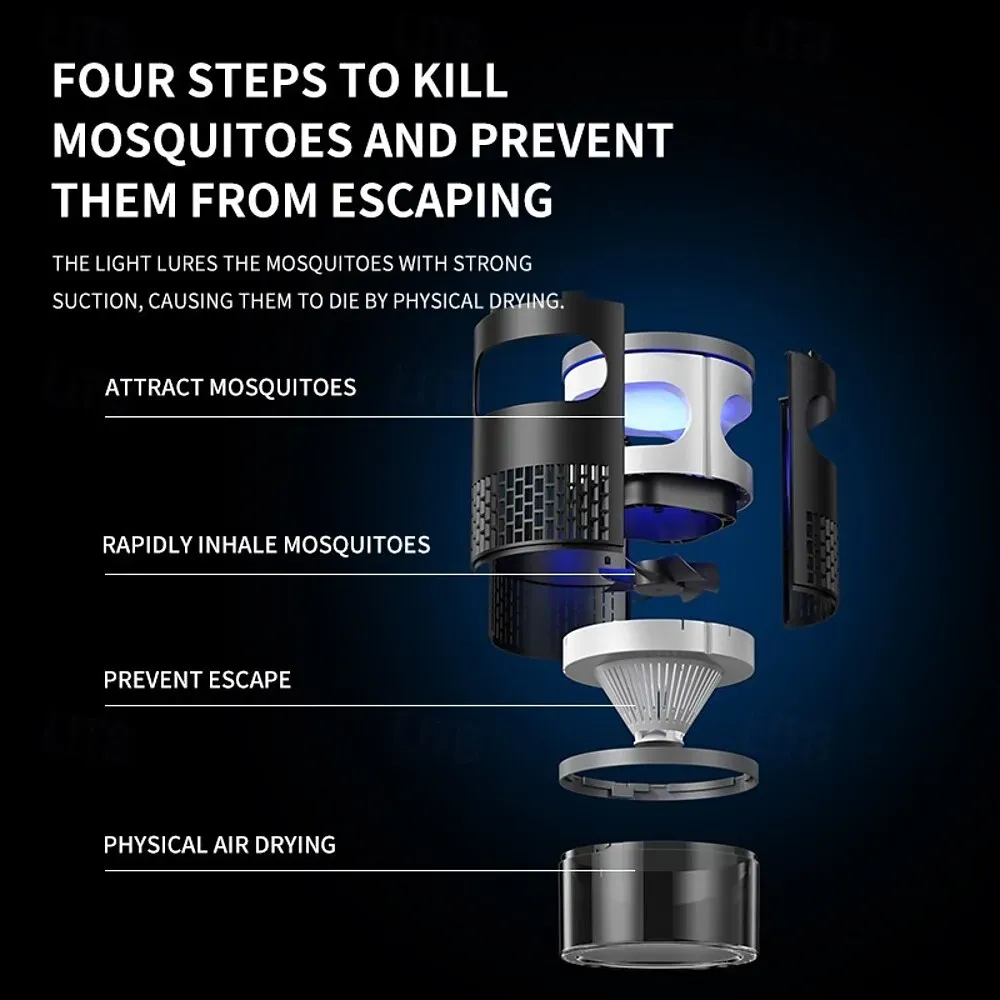 FOUR STEPS TO KILL MOSQUITOES AND PREVENT THEM FROM ESCAPING

THE LIGHT LURES THE MOSQUITOES WITH STRONG SUCTION, CAUSING THEM TO DIE BY PHYSICAL DRYING.

ATTRACT MOSQUITOES

RAPIDLY INHALE MOSQUITOES

PREVENT ESCAPE

PHYSICAL AIR DRYING